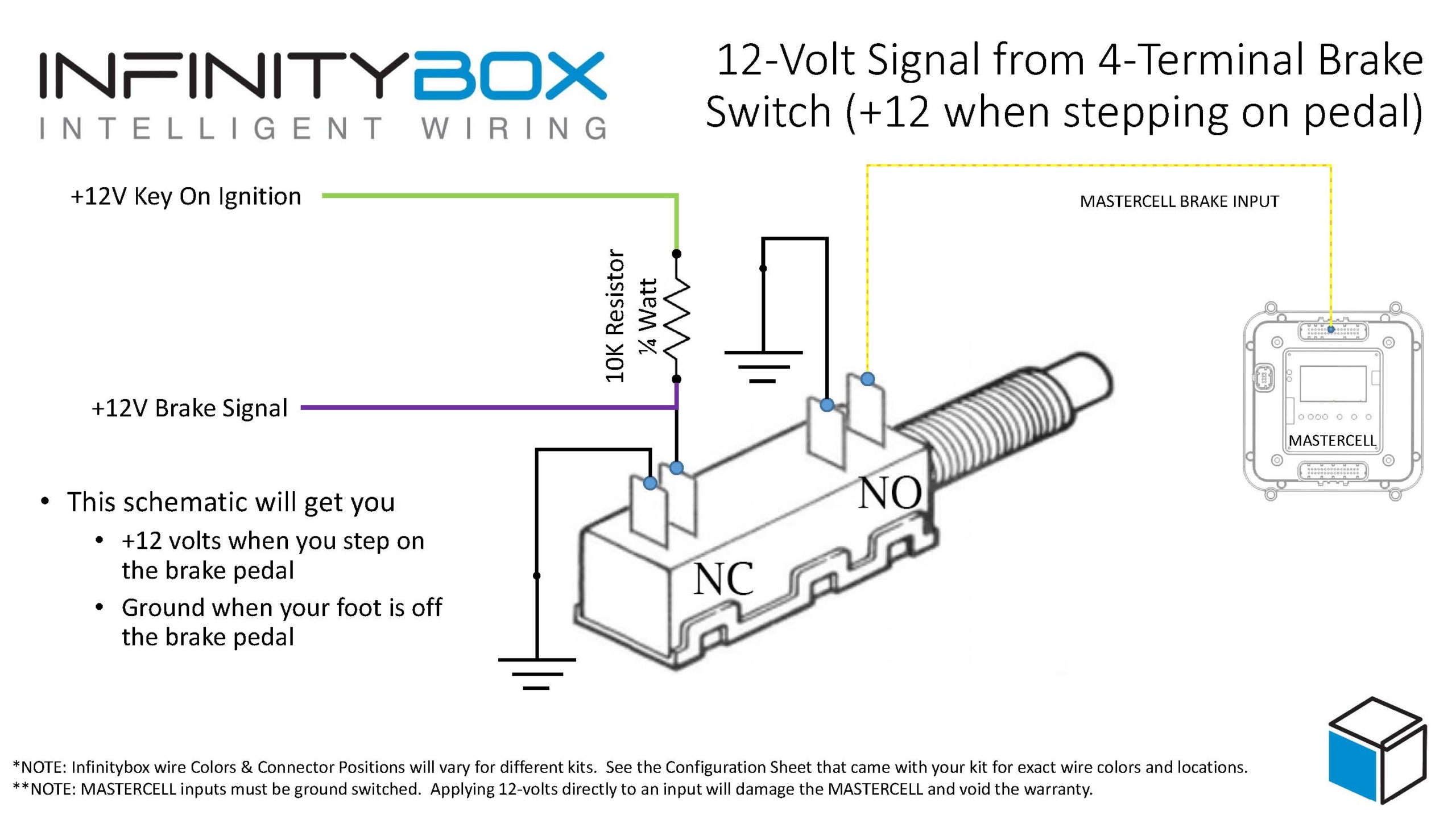 INFINITYBOX
INTELLIGENT WIRING

12-Volt Signal from 4-Terminal Brake Switch (+12 when stepping on pedal)

+12V Key On Ignition

MASTERCELL BRAKE INPUT

10K Resistor
¼ Watt

+12V Brake Signal

MASTERCELL

NO

NC

• This schematic will get you
 • +12 volts when you step on the brake pedal
 • Ground when your foot is off the brake pedal

*NOTE: Infinitybox wire Colors & Connector Positions will vary for different kits. See the Configuration Sheet that came with your kit for exact wire colors and locations.
**NOTE: MASTERCELL inputs must be ground switched. Applying 12-volts directly to an input will damage the MASTERCELL and void the warranty.