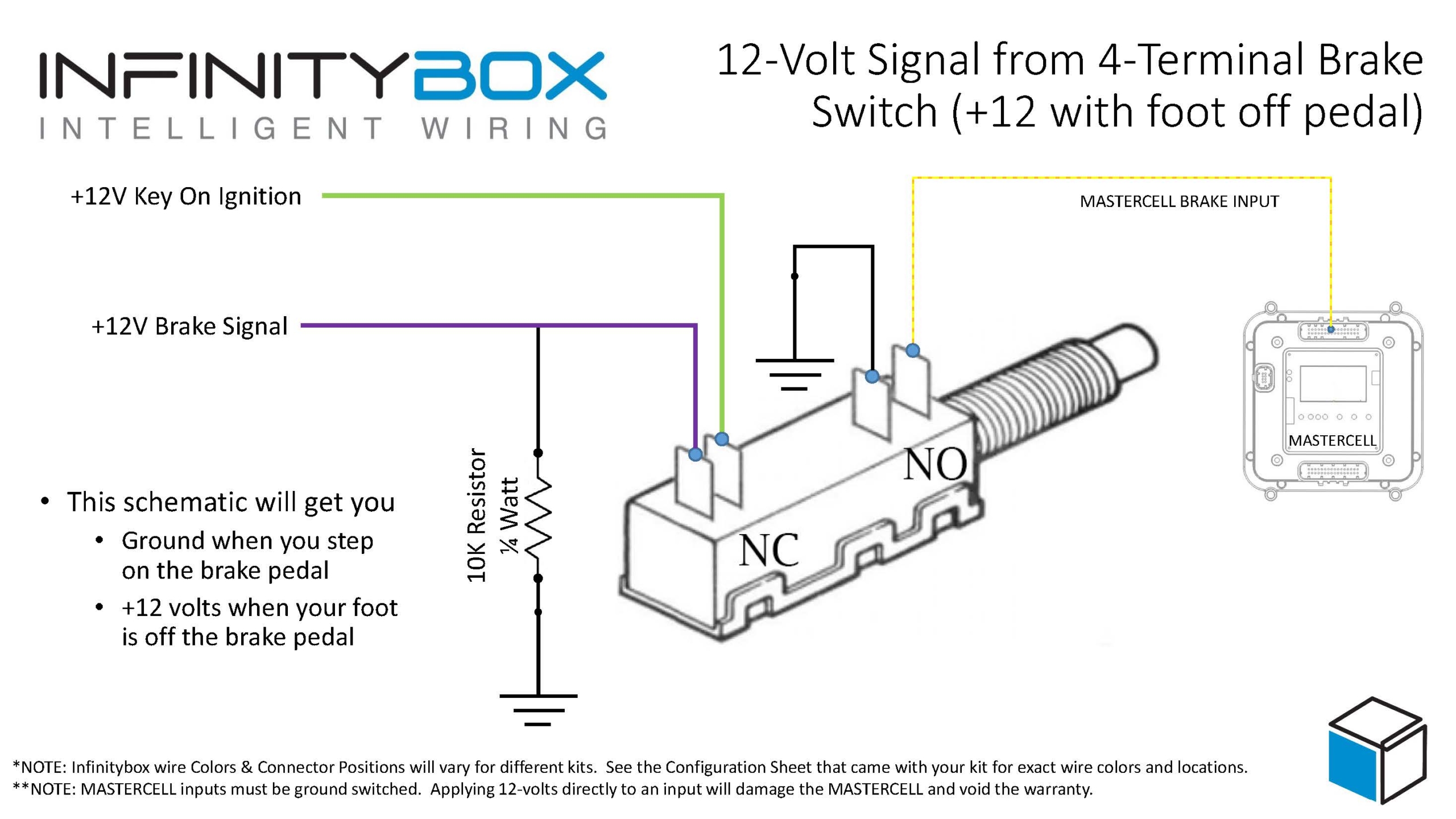 INFINITYBOX
INTELLIGENT WIRING

12-Volt Signal from 4-Terminal Brake Switch (+12 with foot off pedal)

+12V Key On Ignition

MASTERCELL BRAKE INPUT

+12V Brake Signal

10K Resistor
¼ Watt

NO

NC

MASTERCELL

• This schematic will get you
  • Ground when you step on the brake pedal
  • +12 volts when your foot is off the brake pedal

*NOTE: Infinitybox wire Colors & Connector Positions will vary for different kits. See the Configuration Sheet that came with your kit for exact wire colors and locations.
**NOTE: MASTERCELL inputs must be ground switched. Applying 12-volts directly to an input will damage the MASTERCELL and void the warranty.