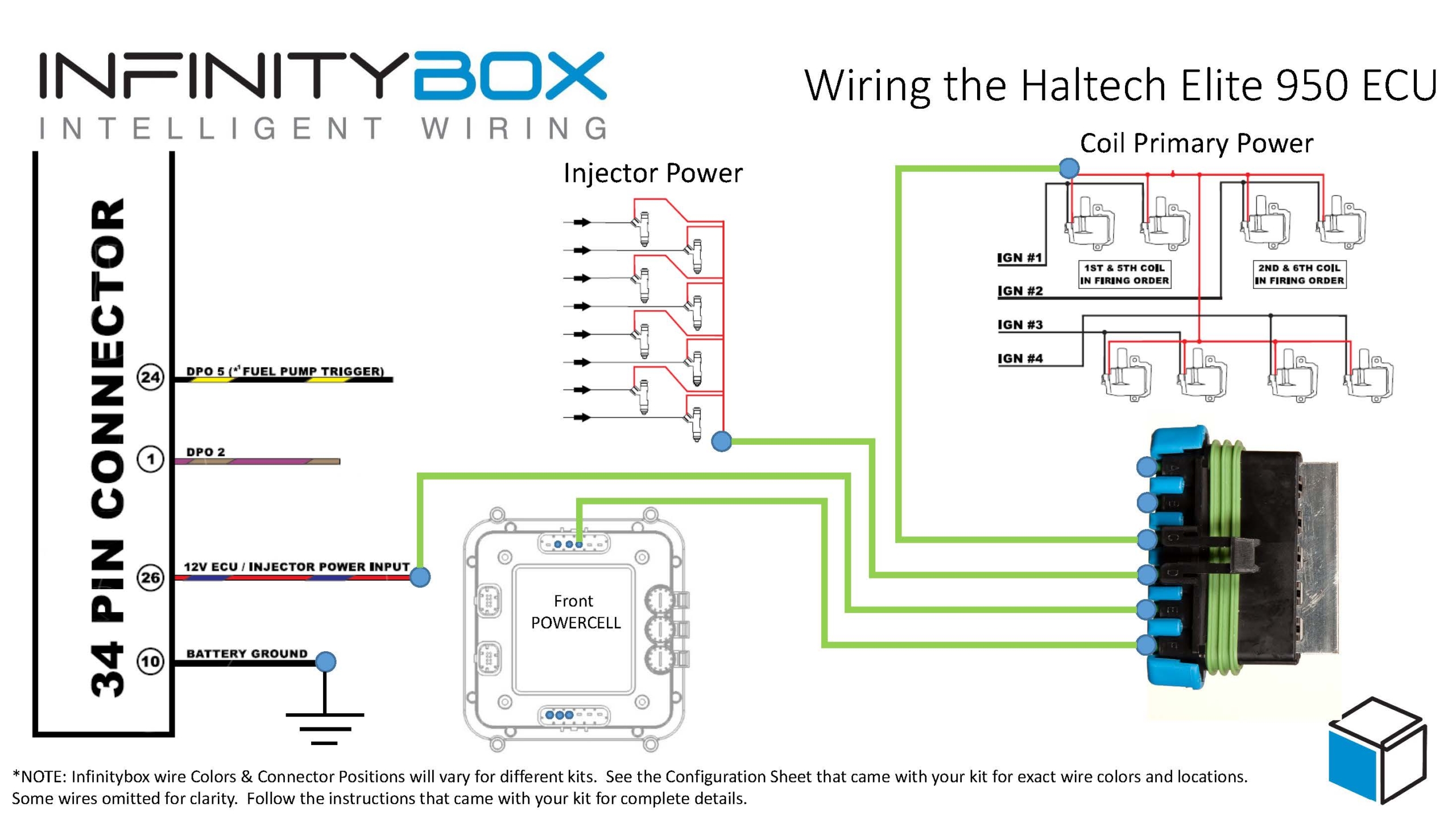 INFINITYBOX
INTELLIGENT WIRING

Wiring the Haltech Elite 950 ECU

Coil Primary Power

Injector Power

34 PIN CONNECTOR

24 DPO 5 (*1 FUEL PUMP TRIGGER)

1 DPO 2

26 12V ECU / INJECTOR POWER INPUT

10 BATTERY GROUND

IGN #1
IGN #2
IGN #3
IGN #4

1ST & 5TH COIL IN FIRING ORDER

2ND & 6TH COIL IN FIRING ORDER

Front POWERCELL

*NOTE: Infinitybox wire Colors & Connector Positions will vary for different kits. See the Configuration Sheet that came with your kit for exact wire colors and locations. Some wires omitted for clarity. Follow the instructions that came with your kit for complete details.