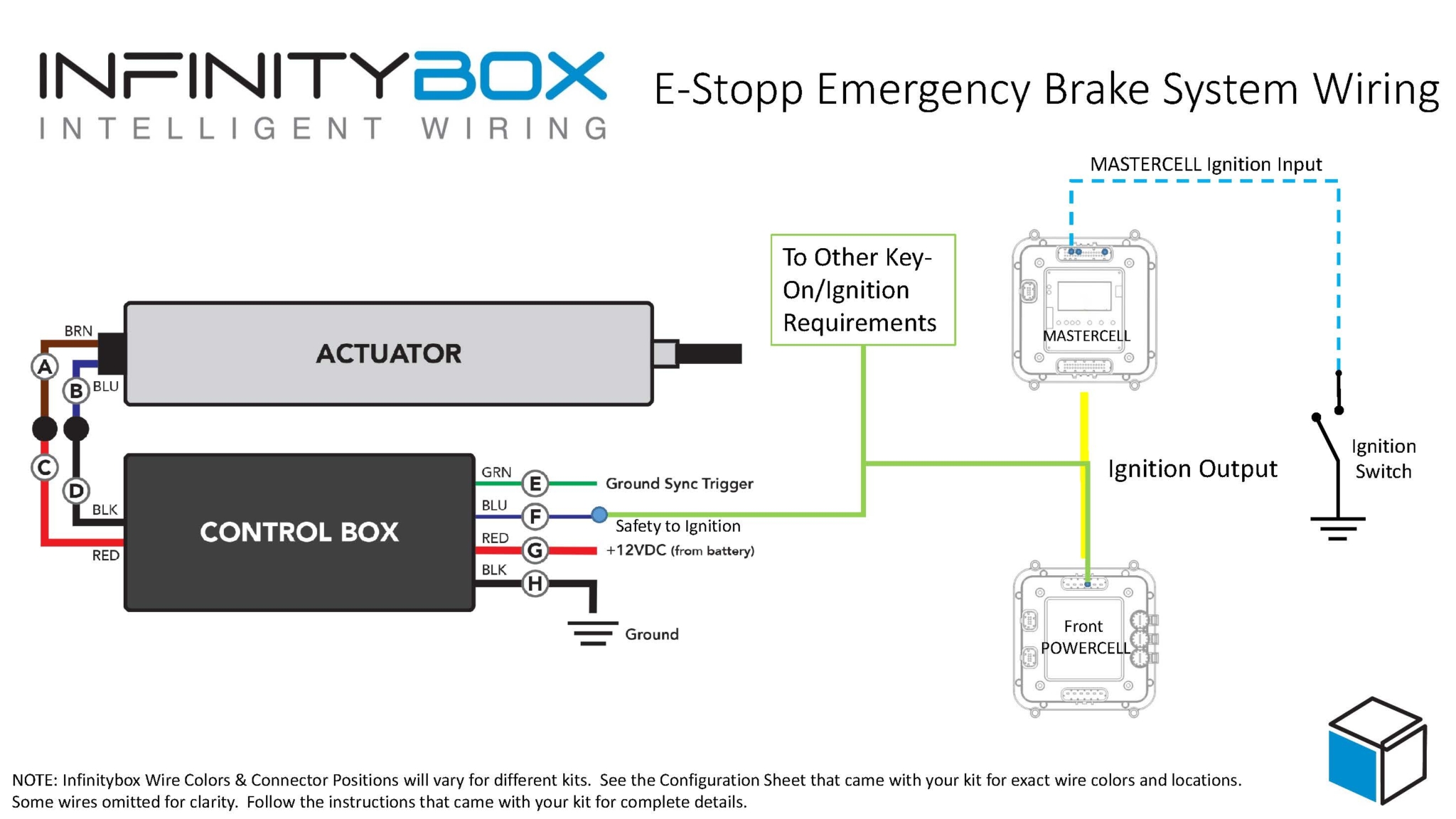 INFINITYBOX
INTELLIGENT WIRING

E-Stopp Emergency Brake System Wiring

MASTERCELL Ignition Input

To Other Key-On/Ignition Requirements

MASTERCELL

BRN
A
B
BLU
ACTUATOR

C
D
BLK
RED
CONTROL BOX

GRN
E
Ground Sync Trigger
BLU
F
Safety to Ignition
RED
G
+12VDC (from battery)
BLK
H
Ground

Ignition Output

Ignition Switch

Front POWERCELL

NOTE: Infinitybox Wire Colors & Connector Positions will vary for different kits. See the Configuration Sheet that came with your kit for exact wire colors and locations. Some wires omitted for clarity. Follow the instructions that came with your kit for complete details.