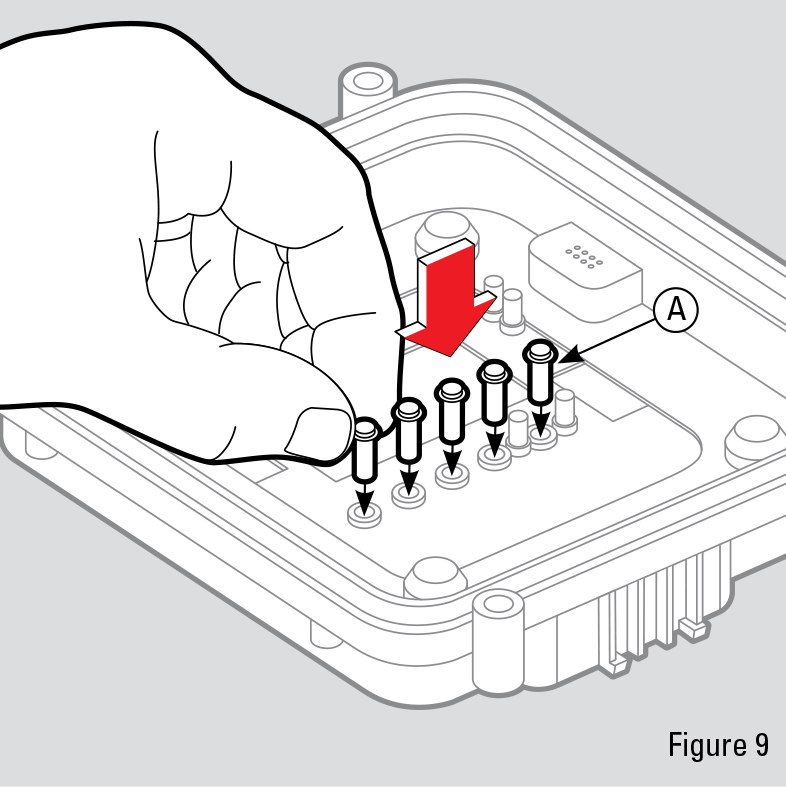 A

Figure 9