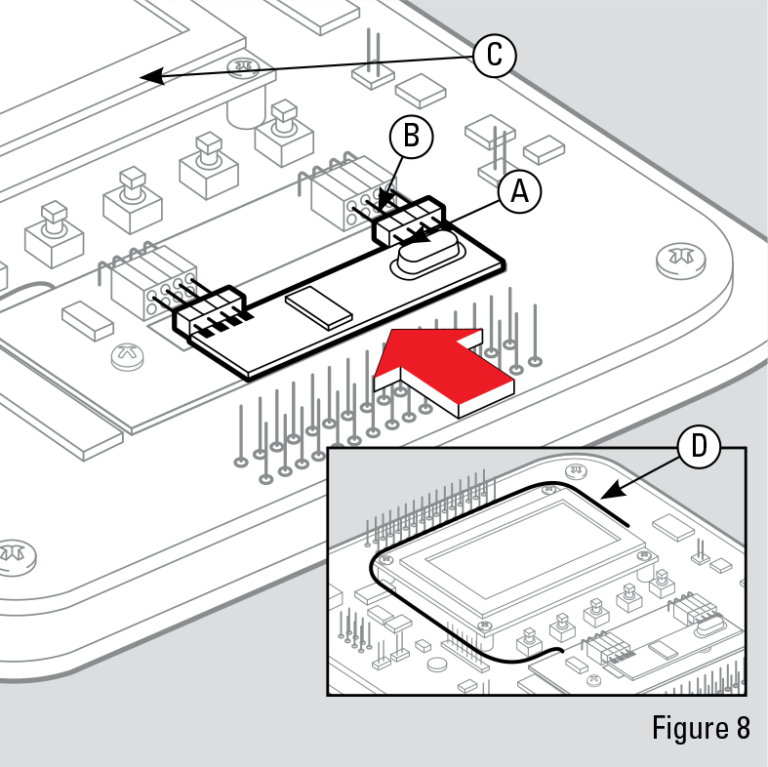 C
B
A
D
Figure 8