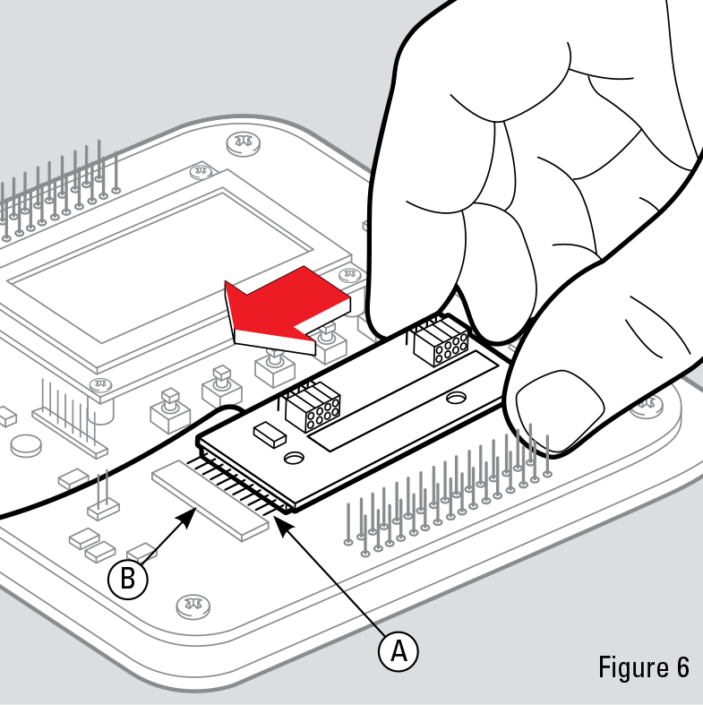 B

A

Figure 6