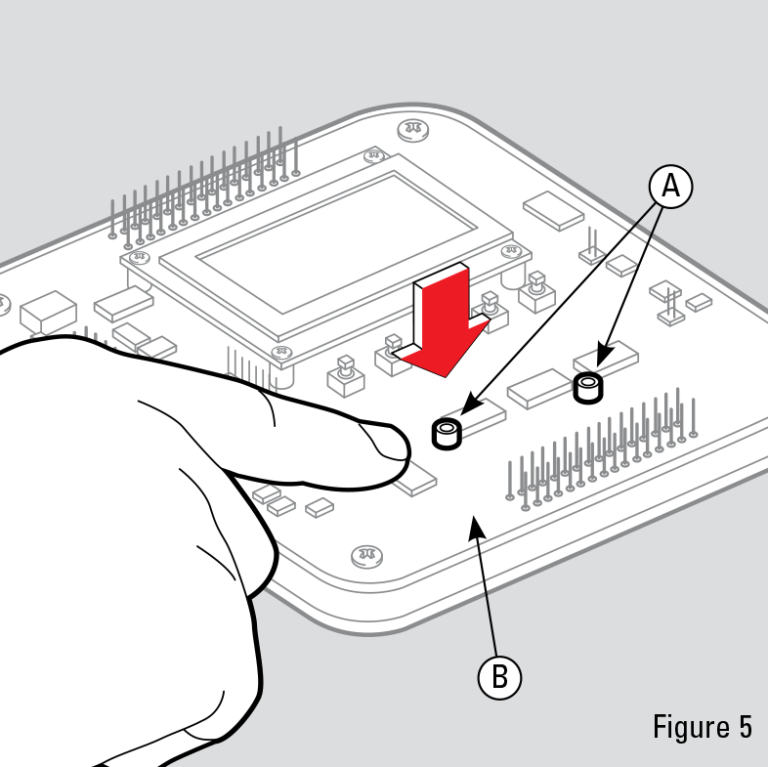 A

B

Figure 5