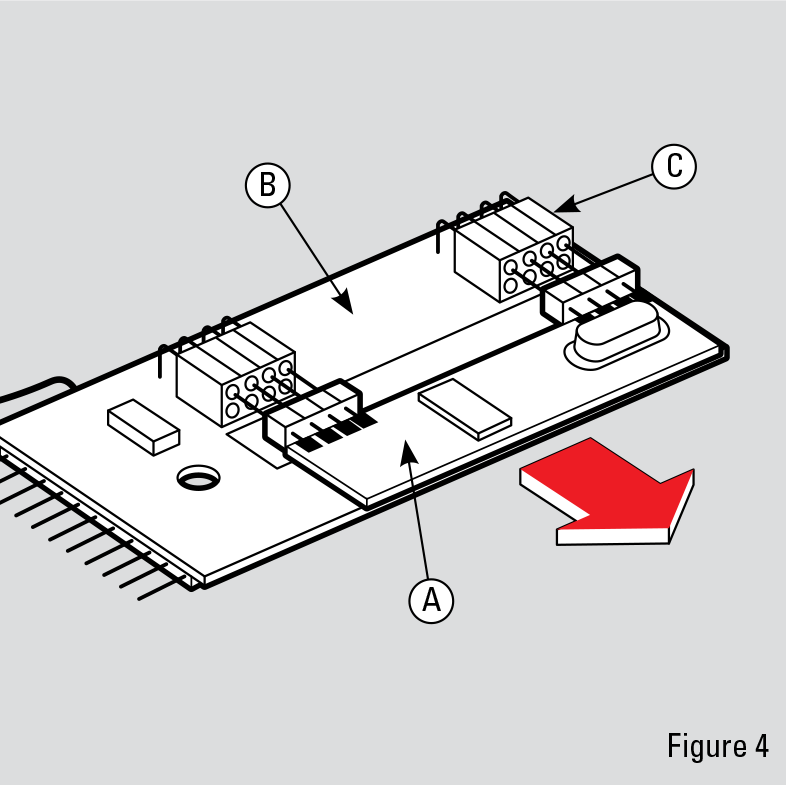 B

C

A

Figure 4