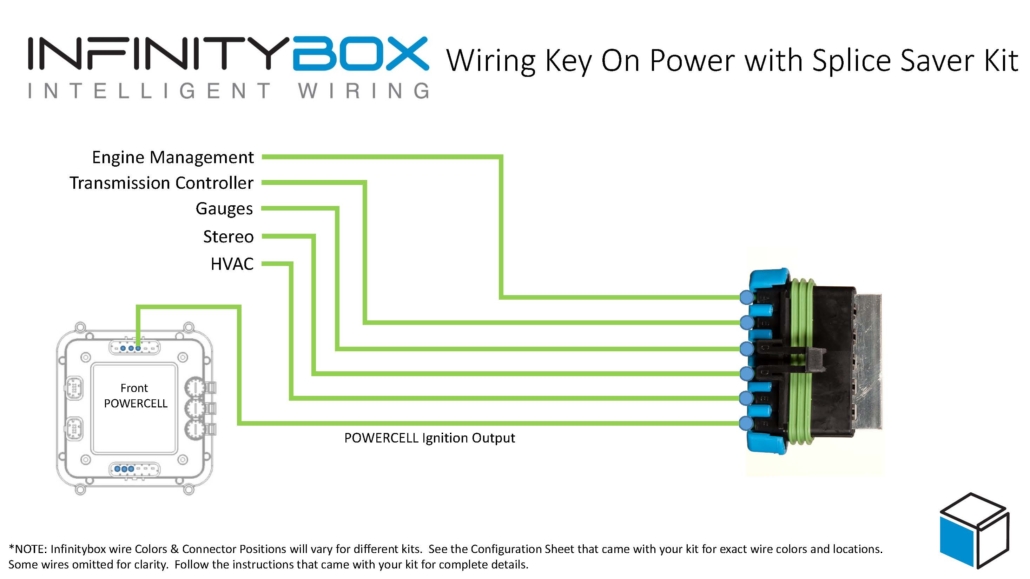 INFINITYBOX
INTELLIGENT WIRING

Wiring Key On Power with Splice Saver Kit

Engine Management
Transmission Controller
Gauges
Stereo
HVAC

Front POWERCELL

POWERCELL Ignition Output

*NOTE: Infinitybox wire Colors & Connector Positions will vary for different kits. See the Configuration Sheet that came with your kit for exact wire colors and locations. Some wires omitted for clarity. Follow the instructions that came with your kit for complete details.