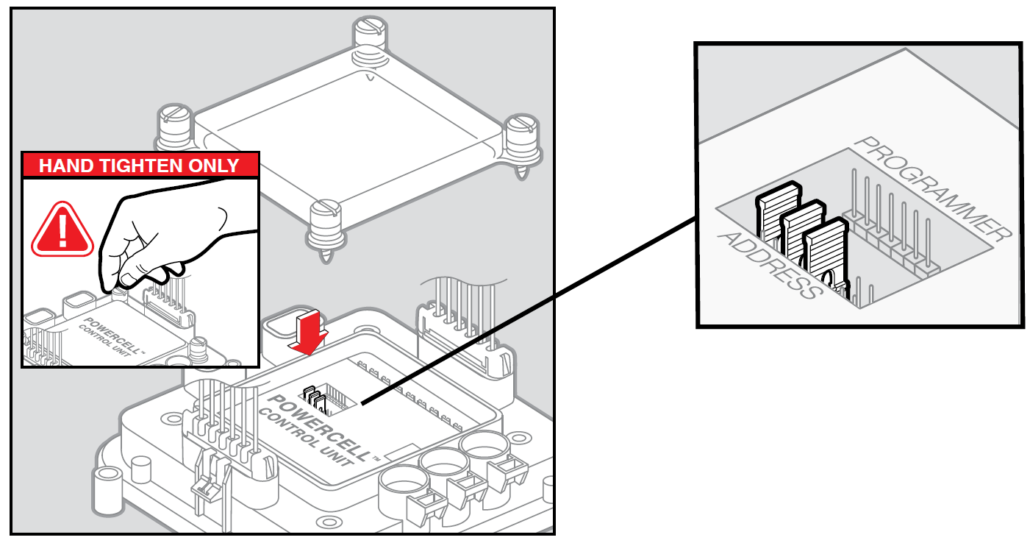 HAND TIGHTEN ONLY

POWERCELL™
CONTROL UNIT

POWERCELL™
CONTROL UNIT

PROGRAMMER
ADDRESS