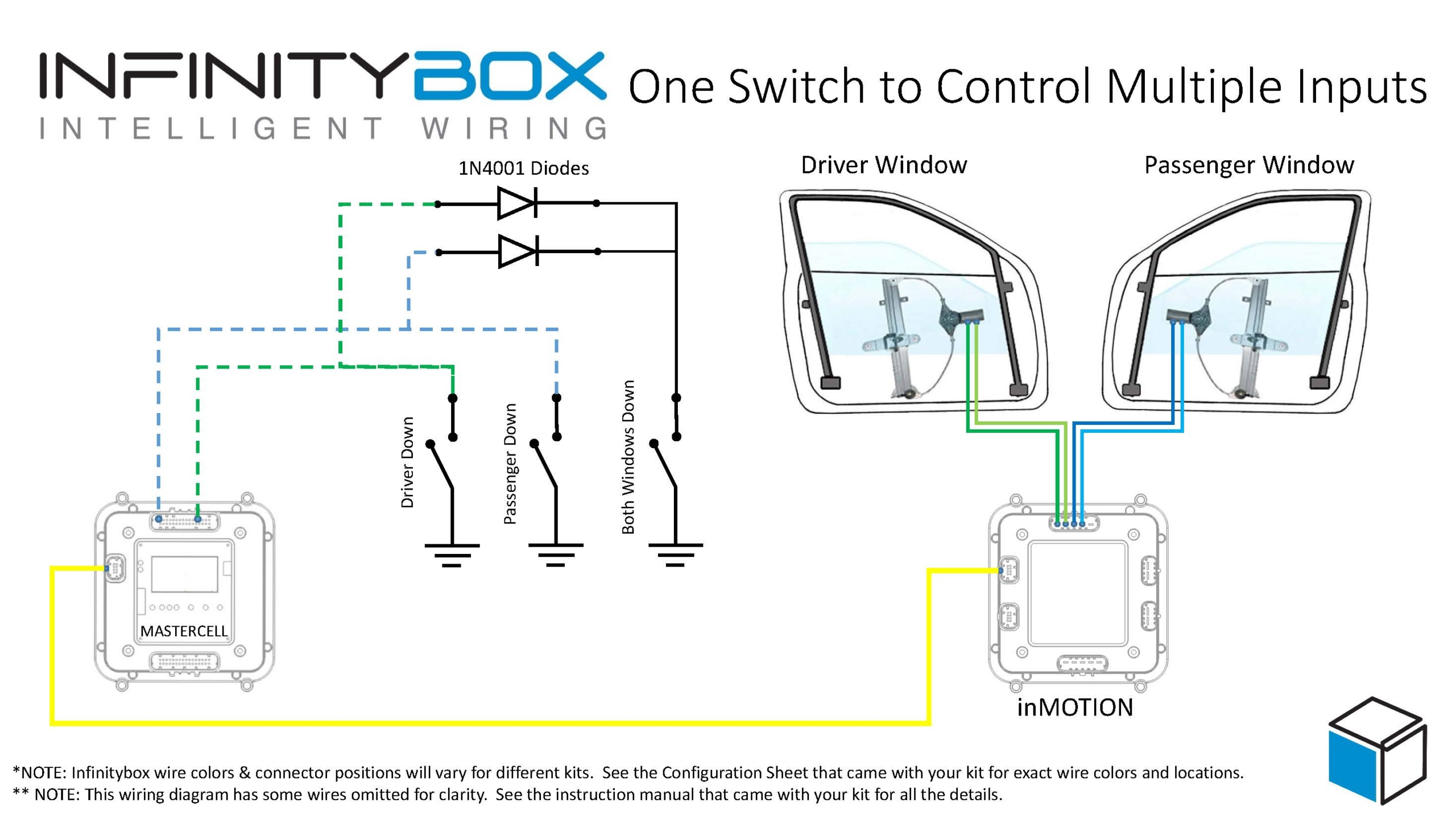 INFINITYBOX
INTELLIGENT WIRING

One Switch to Control Multiple Inputs

1N4001 Diodes

Driver Window

Passenger Window

Driver Down

Passenger Down

Both Windows Down

MASTERCELL

inMOTION

*NOTE: Infinitybox wire colors & connector positions will vary for different kits. See the Configuration Sheet that came with your kit for exact wire colors and locations.
** NOTE: This wiring diagram has some wires omitted for clarity. See the instruction manual that came with your kit for all the details.