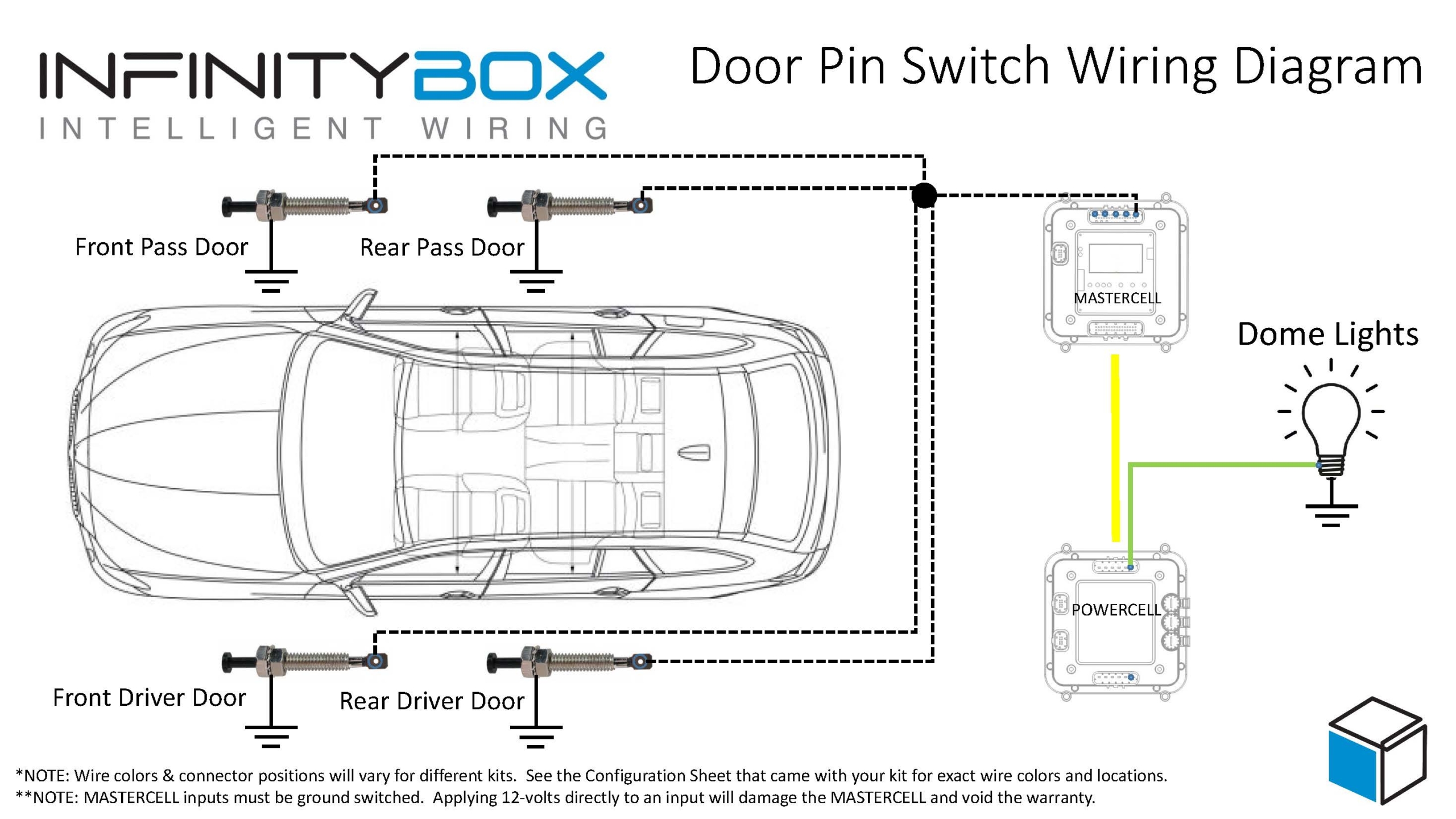 INFINITYBOX
INTELLIGENT WIRING

Door Pin Switch Wiring Diagram

Front Pass Door
Rear Pass Door

MASTERCELL

Dome Lights

POWERCELL

Front Driver Door
Rear Driver Door

*NOTE: Wire colors & connector positions will vary for different kits. See the Configuration Sheet that came with your kit for exact wire colors and locations.
**NOTE: MASTERCELL inputs must be ground switched. Applying 12-volts directly to an input will damage the MASTERCELL and void the warranty.