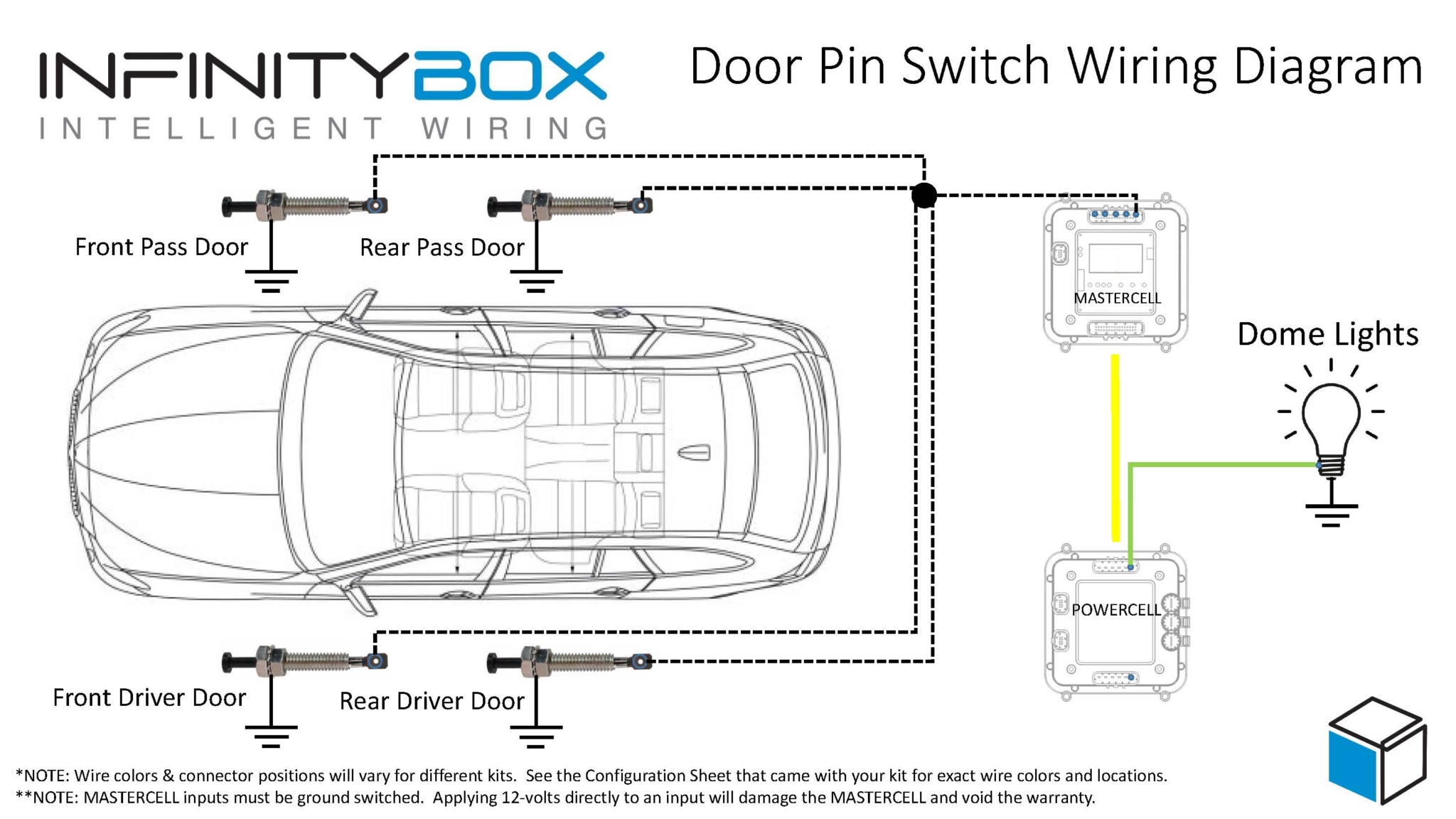 INFINITYBOX
INTELLIGENT WIRING

Door Pin Switch Wiring Diagram

Front Pass Door
Rear Pass Door
MASTERCELL
Dome Lights
POWERCELL
Front Driver Door
Rear Driver Door

*NOTE: Wire colors & connector positions will vary for different kits. See the Configuration Sheet that came with your kit for exact wire colors and locations.
**NOTE: MASTERCELL inputs must be ground switched. Applying 12-volts directly to an input will damage the MASTERCELL and void the warranty.