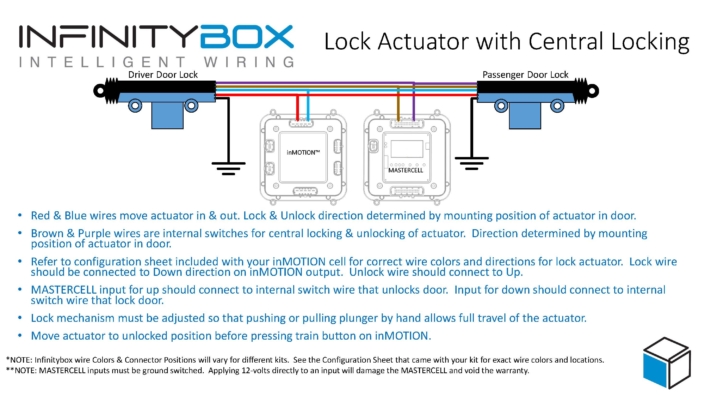 INFINITYBOX
INTELLIGENT WIRING

Lock Actuator with Central Locking

Driver Door Lock

Passenger Door Lock

inMOTION™

MASTERCELL

• Red & Blue wires move actuator in & out. Lock & Unlock direction determined by mounting position of actuator in door.

• Brown & Purple wires are internal switches for central locking & unlocking of actuator. Direction determined by mounting position of actuator in door.

• Refer to configuration sheet included with your inMOTION cell for correct wire colors and directions for lock actuator. Lock wire should be connected to Down direction on inMOTION output. Unlock wire should connect to Up.

• MASTERCELL input for up should connect to internal switch wire that unlocks door. Input for down should connect to internal switch wire that lock door.

• Lock mechanism must be adjusted so that pushing or pulling plunger by hand allows full travel of the actuator.

• Move actuator to unlocked position before pressing train button on inMOTION.

*NOTE: Infinitybox wire Colors & Connector Positions will vary for different kits. See the Configuration Sheet that came with your kit for exact wire colors and locations.
**NOTE: MASTERCELL inputs must be ground switched. Applying 12-volts directly to an input will damage the MASTERCELL and void the warranty.