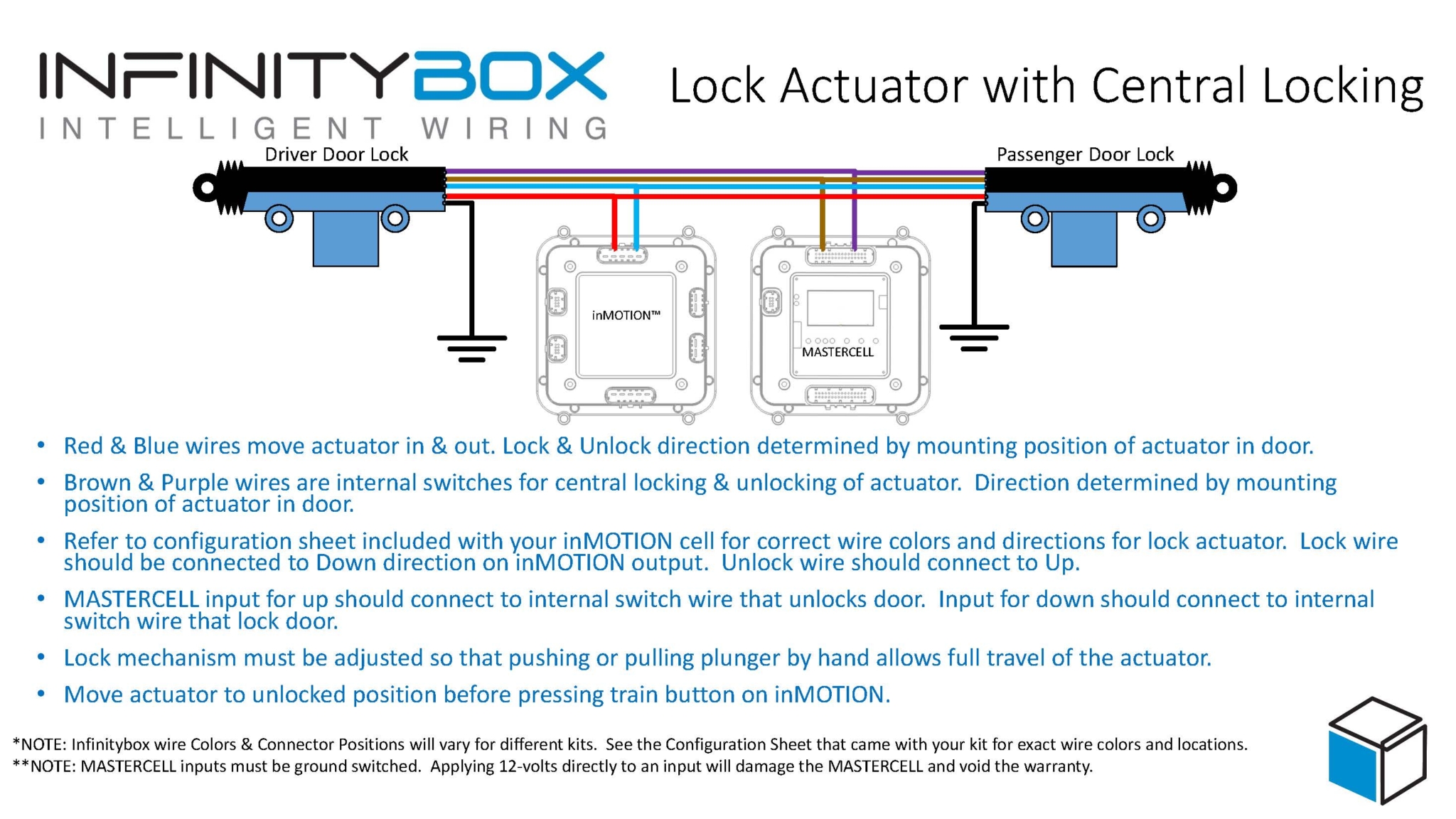 INFINITYBOX
INTELLIGENT WIRING

Lock Actuator with Central Locking

Driver Door Lock

Passenger Door Lock

inMOTION™

MASTERCELL

• Red & Blue wires move actuator in & out. Lock & Unlock direction determined by mounting position of actuator in door.

• Brown & Purple wires are internal switches for central locking & unlocking of actuator. Direction determined by mounting position of actuator in door.

• Refer to configuration sheet included with your inMOTION cell for correct wire colors and directions for lock actuator. Lock wire should be connected to Down direction on inMOTION output. Unlock wire should connect to Up.

• MASTERCELL input for up should connect to internal switch wire that unlocks door. Input for down should connect to internal switch wire that lock door.

• Lock mechanism must be adjusted so that pushing or pulling plunger by hand allows full travel of the actuator.

• Move actuator to unlocked position before pressing train button on inMOTION.

*NOTE: Infinitybox wire Colors & Connector Positions will vary for different kits. See the Configuration Sheet that came with your kit for exact wire colors and locations.
**NOTE: MASTERCELL inputs must be ground switched. Applying 12-volts directly to an input will damage the MASTERCELL and void the warranty.