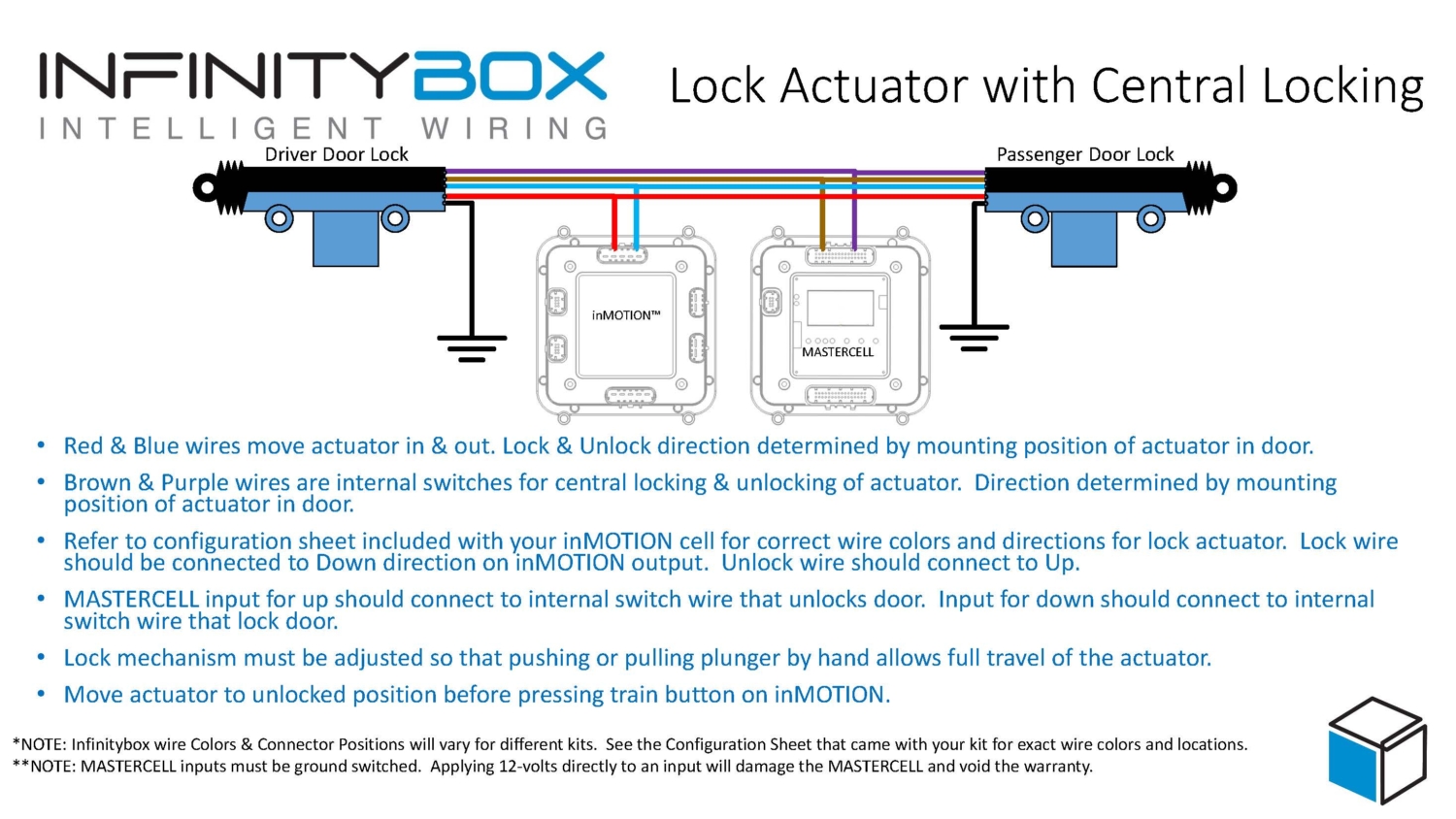 INFINITYBOX
INTELLIGENT WIRING

Lock Actuator with Central Locking

Driver Door Lock

Passenger Door Lock

inMOTION™

MASTERCELL

• Red & Blue wires move actuator in & out. Lock & Unlock direction determined by mounting position of actuator in door.

• Brown & Purple wires are internal switches for central locking & unlocking of actuator. Direction determined by mounting position of actuator in door.

• Refer to configuration sheet included with your inMOTION cell for correct wire colors and directions for lock actuator. Lock wire should be connected to Down direction on inMOTION output. Unlock wire should connect to Up.

• MASTERCELL input for up should connect to internal switch wire that unlocks door. Input for down should connect to internal switch wire that lock door.

• Lock mechanism must be adjusted so that pushing or pulling plunger by hand allows full travel of the actuator.

• Move actuator to unlocked position before pressing train button on inMOTION.

*NOTE: Infinitybox wire Colors & Connector Positions will vary for different kits. See the Configuration Sheet that came with your kit for exact wire colors and locations.
**NOTE: MASTERCELL inputs must be ground switched. Applying 12-volts directly to an input will damage the MASTERCELL and void the warranty.