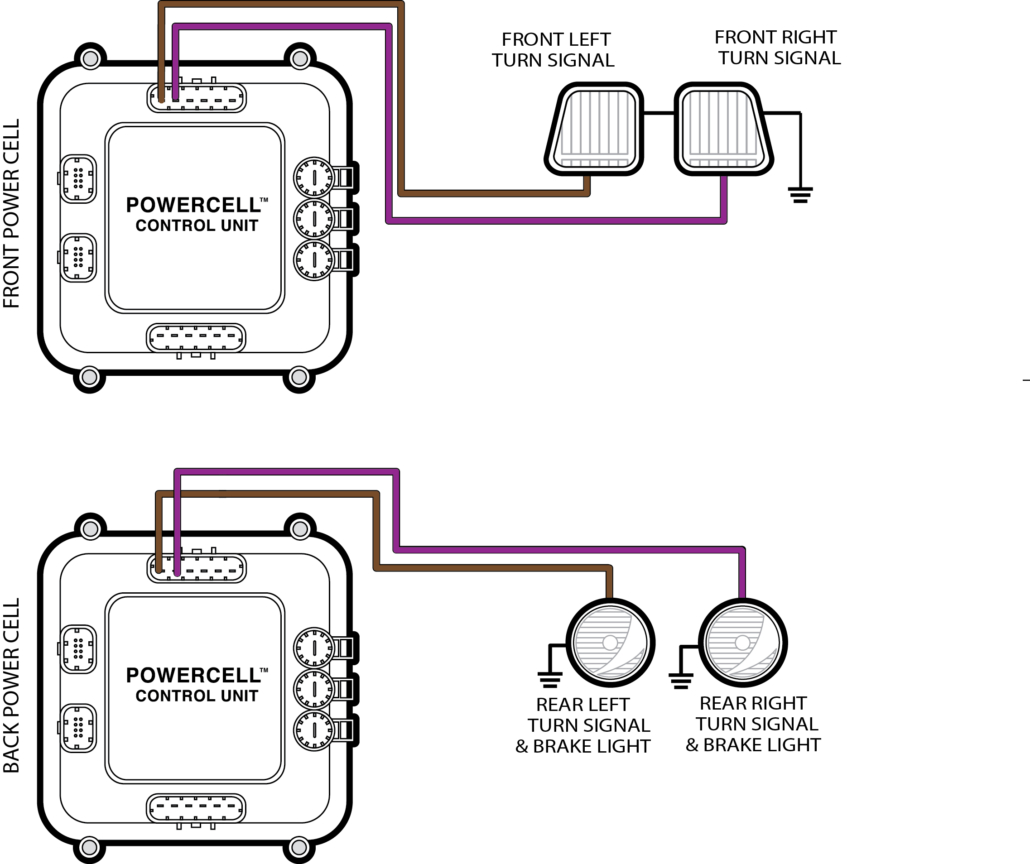 FRONT POWER CELL

POWERCELL™
CONTROL UNIT

FRONT LEFT
TURN SIGNAL

FRONT RIGHT
TURN SIGNAL

BACK POWER CELL

POWERCELL™
CONTROL UNIT

REAR LEFT
TURN SIGNAL
& BRAKE LIGHT

REAR RIGHT
TURN SIGNAL
& BRAKE LIGHT